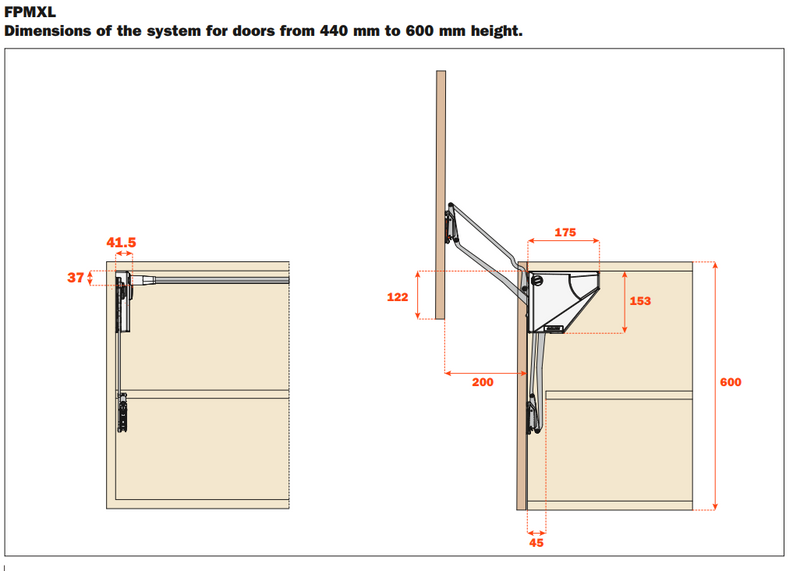 FPMXL
Dimensions of the system for doors from 440 mm to 600 mm height.

41.5
37
175
122
153
200
600
45