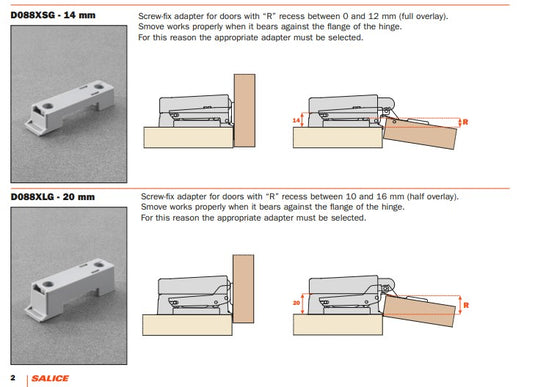 D088XSG - 14 mm

Screw-fix adapter for doors with "R" recess between 0 and 12 mm (full overlay). Smove works properly when it bears against the flange of the hinge. For this reason the appropriate adapter must be selected.

14

R

D088XLG - 20 mm

Screw-fix adapter for doors with "R" recess between 10 and 16 mm (half overlay). Smove works properly when it bears against the flange of the hinge. For this reason the appropriate adapter must be selected.

20

R

2 SALICE