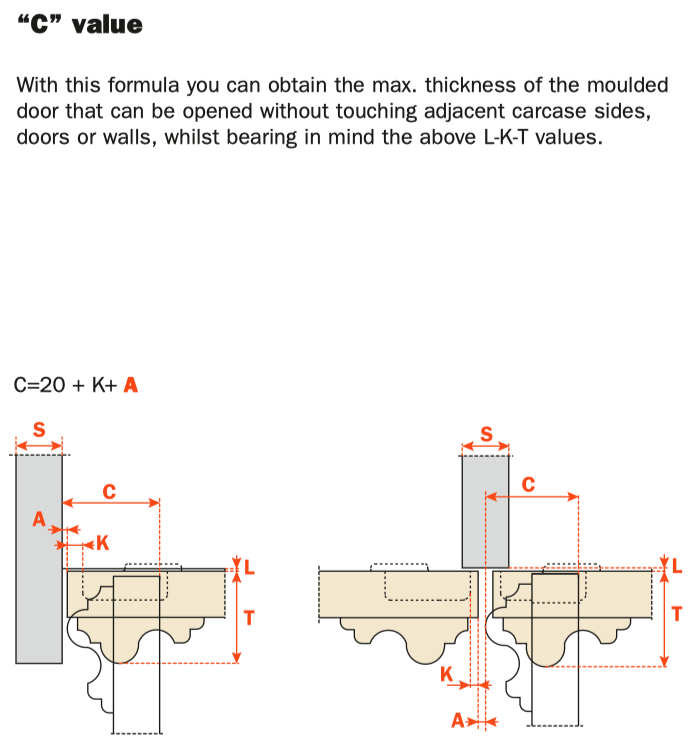 “C” value

With this formula you can obtain the max. thickness of the moulded door that can be opened without touching adjacent carcase sides, doors or walls, whilst bearing in mind the above L-K-T values.

C=20 + K+ A

S
C
A
K
L
T

S
C
L
T
K
A