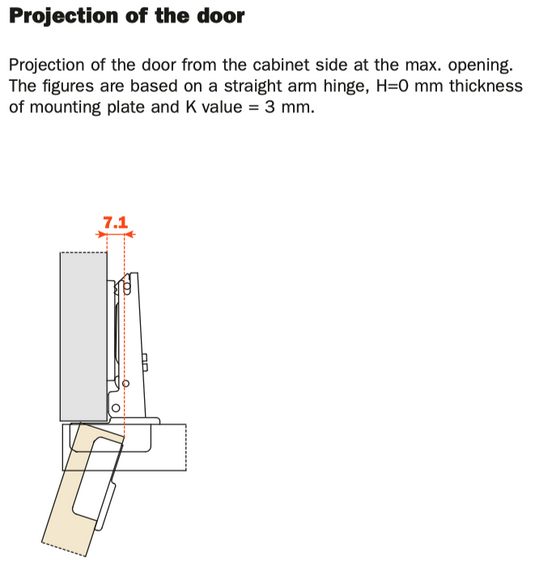 Projection of the door

Projection of the door from the cabinet side at the max. opening. The figures are based on a straight arm hinge, H=0 mm thickness of mounting plate and K value = 3 mm.

7.1