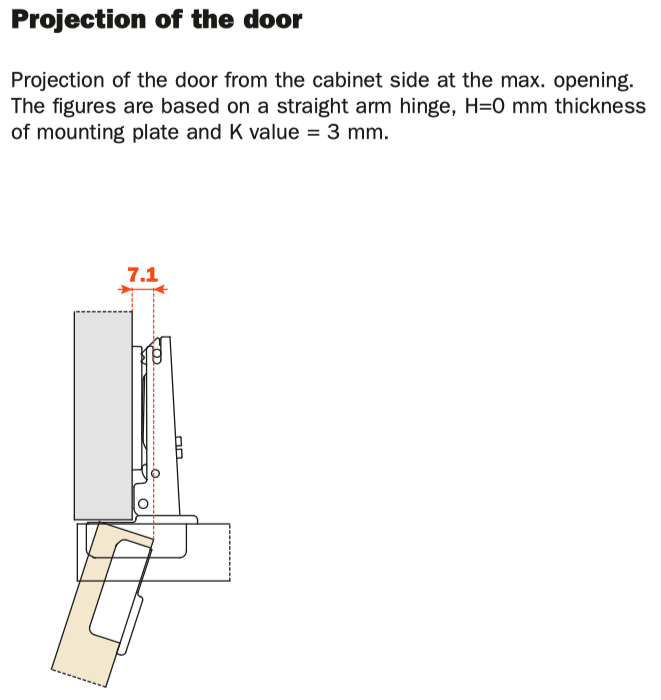 Projection of the door

Projection of the door from the cabinet side at the max. opening. The figures are based on a straight arm hinge, H=0 mm thickness of mounting plate and K value = 3 mm.

7.1