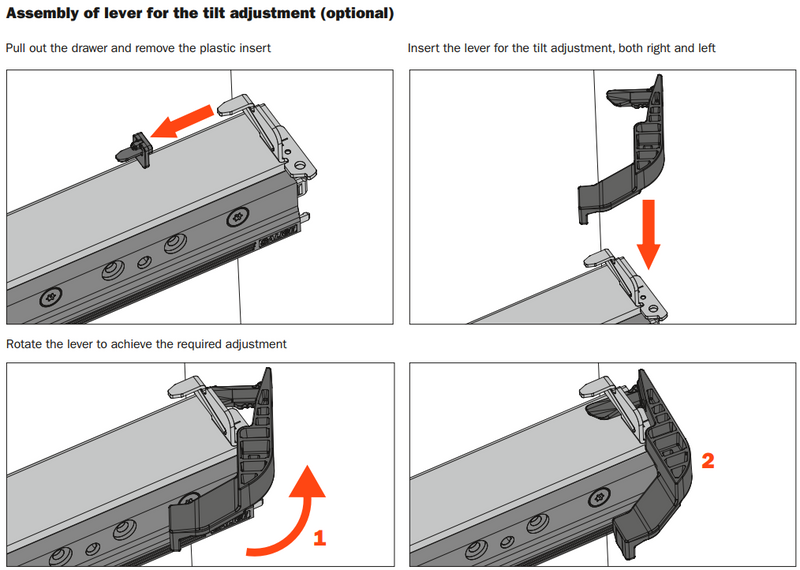 Assembly of lever for the tilt adjustment (optional)

Pull out the drawer and remove the plastic insert

Insert the lever for the tilt adjustment, both right and left

Rotate the lever to achieve the required adjustment

1

2