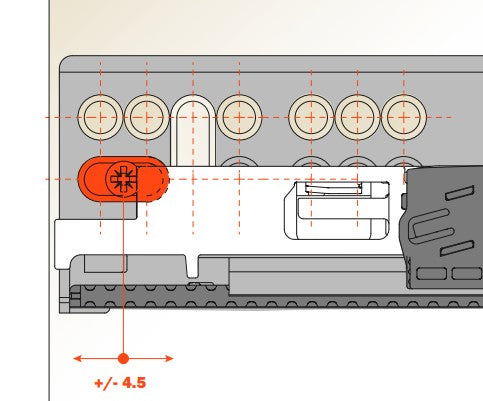 +/- 4.5