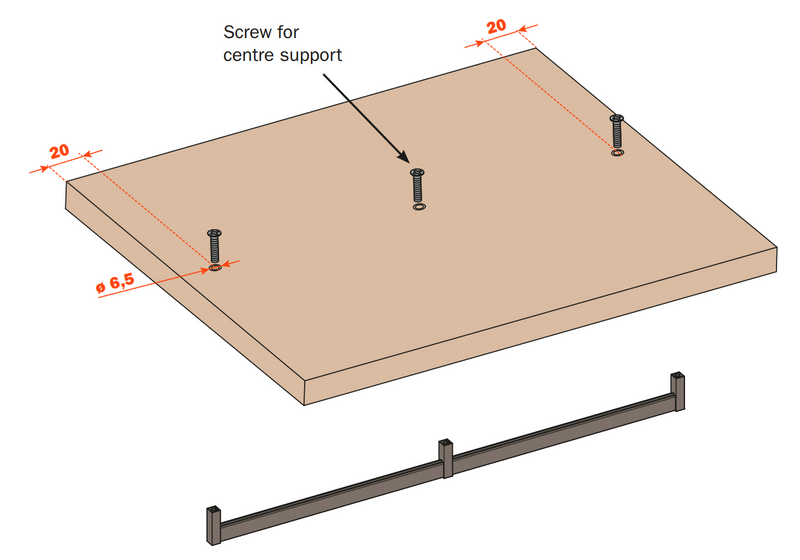 Screw for centre support

20

20

ø 6,5