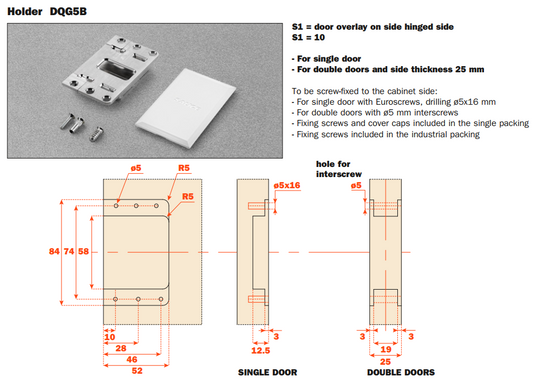 Holder DQG5B

S1 = door overlay on side hinged side
S1 = 10

- For single door
- For double doors and side thickness 25 mm

To be screw-fixed to the cabinet side:
- For single door with Euroscrews, drilling ø5x16 mm
- For double doors with ø5 mm interscrews
- Fixing screws and cover caps included in the single packing
- Fixing screws included in the industrial packing

ø5
R5
R5
84
74
58
10
28
46
52

ø5x16
3
12.5
SINGLE DOOR

hole for interscrew
ø5
3
3
19
25
DOUBLE DOORS