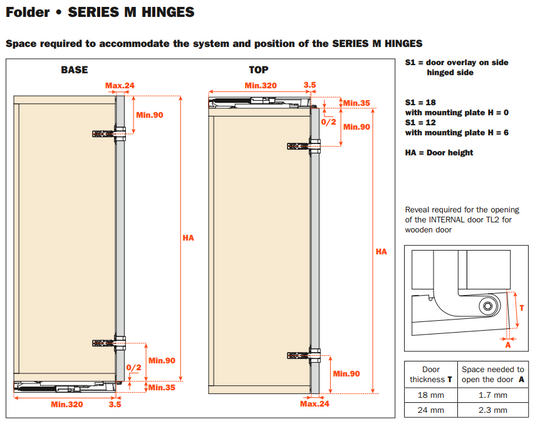 Folder • SERIES M HINGES

Space required to accommodate the system and position of the SERIES M HINGES

BASE

Max.24

Min.90

HA

Min.90

0/2

Min.35

Min.320

3.5

TOP

Min.320

3.5

Min.35

0/2

Min.90

HA

Min.90

Max.24

S1 = door overlay on side hinged side

S1 = 18
with mounting plate H = 0
S1 = 12
with mounting plate H = 6

HA = Door height

Reveal required for the opening of the INTERNAL door TL2 for wooden door

T

A

| Door thickness T | Space needed to open the door A |
|---|---|
| 18 mm | 1.7 mm |
| 24 mm | 2.3 mm |