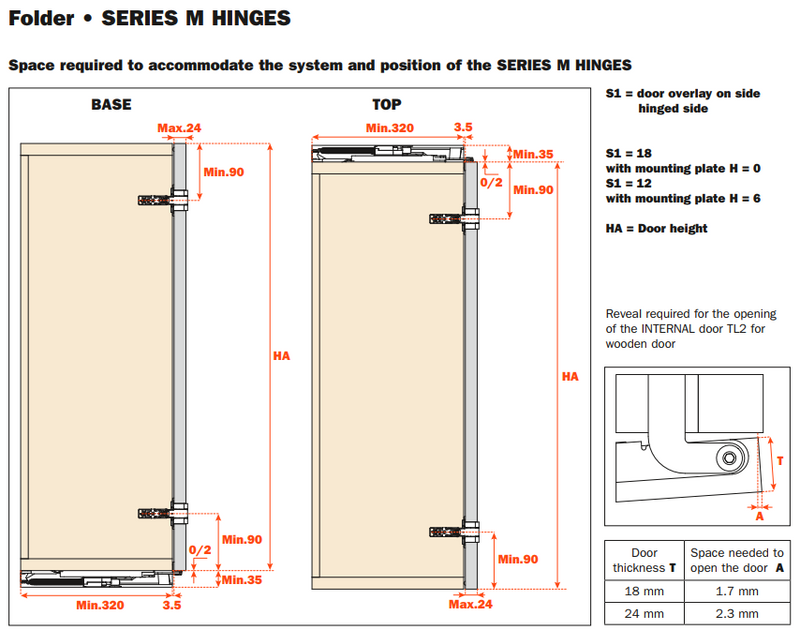 Folder • SERIES M HINGES

Space required to accommodate the system and position of the SERIES M HINGES

BASE

Max.24

Min.90

HA

Min.90

0/2

Min.35

Min.320

3.5

TOP

Min.320

3.5

Min.35

0/2

Min.90

HA

Min.90

Max.24

S1 = door overlay on side hinged side

S1 = 18
with mounting plate H = 0
S1 = 12
with mounting plate H = 6

HA = Door height

Reveal required for the opening of the INTERNAL door TL2 for wooden door

T

A

| Door thickness T | Space needed to open the door A |
|---|---|
| 18 mm | 1.7 mm |
| 24 mm | 2.3 mm |